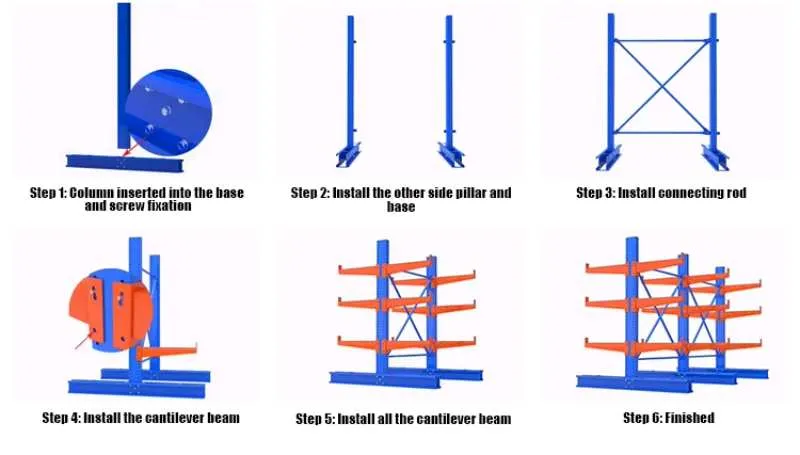 Step 1: Column inserted into the base and screw fixation

Step 2: Install the other side pillar and base

Step 3: Install connecting rod

Step 4: Install the cantilever beam

Step 5: Install all the cantilever beam

Step 6: Finished